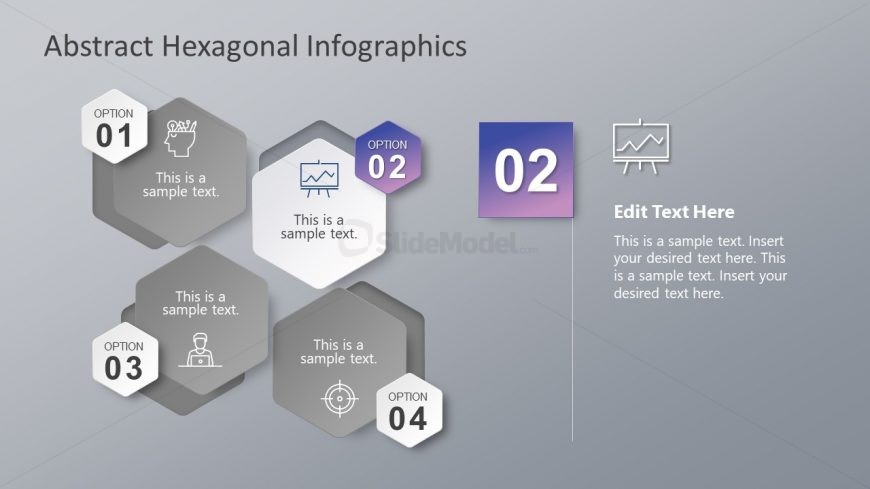 Abstract Hexagonal Infographics

OPTION
01

This is a sample text.

OPTION
02

This is a sample text.

SlideModel.com

This is a sample text.

OPTION
03

This is a sample text.

OPTION
04

02

Edit Text Here

This is a sample text. Insert your desired text here. This is a sample text. Insert your desired text here.