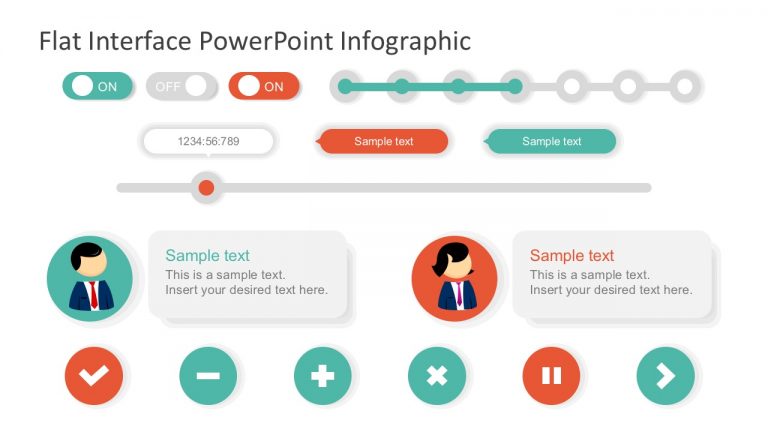 Flat Interface PowerPoint Infographic

ON

OFF

ON

1234:56:789

Sample text

Sample text

Sample text

This is a sample text. Insert your desired text here.

Sample text

This is a sample text. Insert your desired text here.