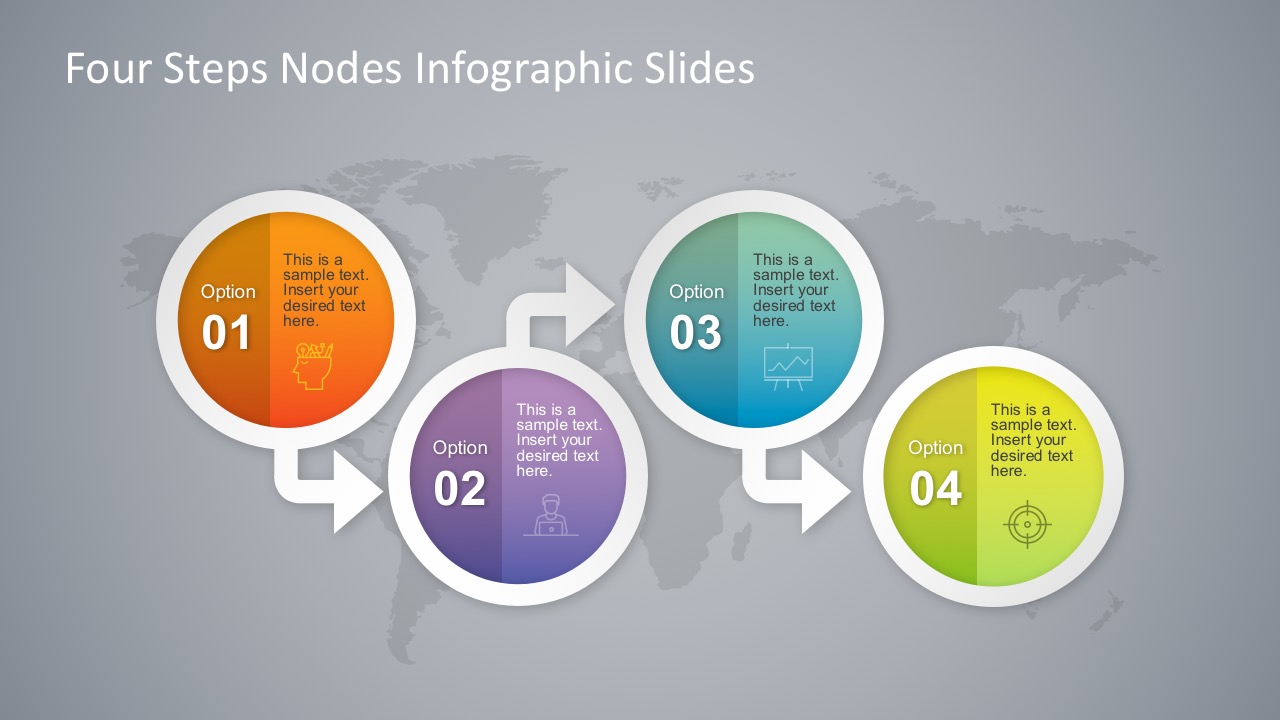 Four Steps Nodes Infographic Slides

Option
01

This is a sample text. Insert your desired text here.

Option
02

This is a sample text. Insert your desired text here.

Option
03

This is a sample text. Insert your desired text here.

Option
04

This is a sample text. Insert your desired text here.