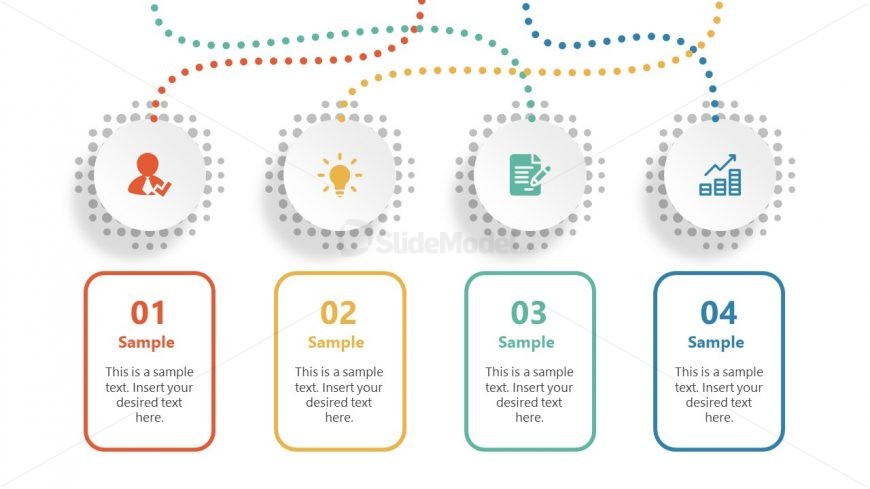 SlideModel

01
Sample
This is a sample text. Insert your desired text here.

02
Sample
This is a sample text. Insert your desired text here.

03
Sample
This is a sample text. Insert your desired text here.

04
Sample
This is a sample text. Insert your desired text here.