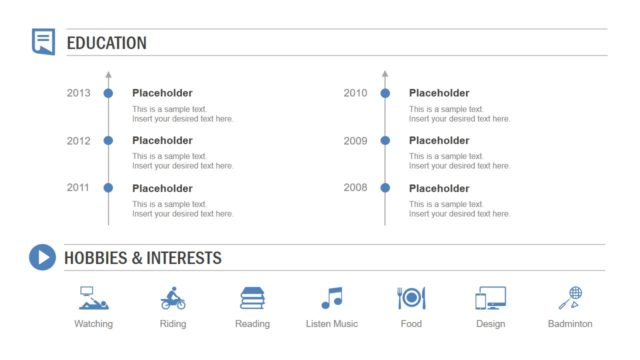 EDUCATION

2013
Placeholder
This is a sample text. Insert your desired text here.

2012
Placeholder
This is a sample text. Insert your desired text here.

2011
Placeholder
This is a sample text. Insert your desired text here.

2010
Placeholder
This is a sample text. Insert your desired text here.

2009
Placeholder
This is a sample text. Insert your desired text here.

2008
Placeholder
This is a sample text. Insert your desired text here.

HOBBIES & INTERESTS

Watching
Riding
Reading
Listen Music
Food
Design
Badminton