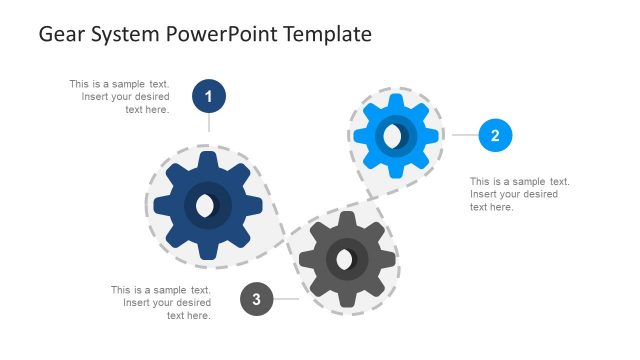 Gear System PowerPoint Template

This is a sample text. Insert your desired text here.

1

2

This is a sample text. Insert your desired text here.

This is a sample text. Insert your desired text here.

3