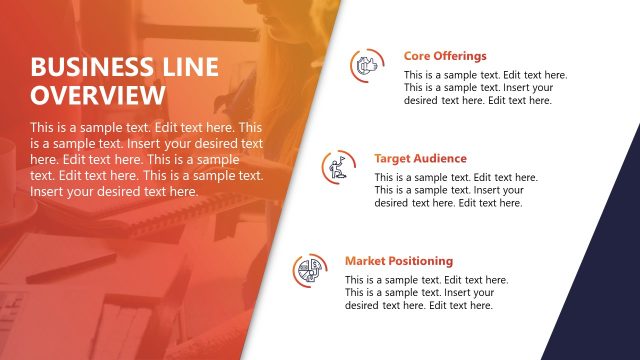 BUSINESS LINE OVERVIEW

This is a sample text. Edit text here. This is a sample text. Insert your desired text here. Edit text here. This is a sample text. Edit text here. This is a sample text. Insert your desired text here.

Core Offerings

This is a sample text. Edit text here. This is a sample text. Insert your desired text here. Edit text here.

Target Audience

This is a sample text. Edit text here. This is a sample text. Insert your desired text here. Edit text here.

Market Positioning

This is a sample text. Edit text here. This is a sample text. Insert your desired text here. Edit text here.