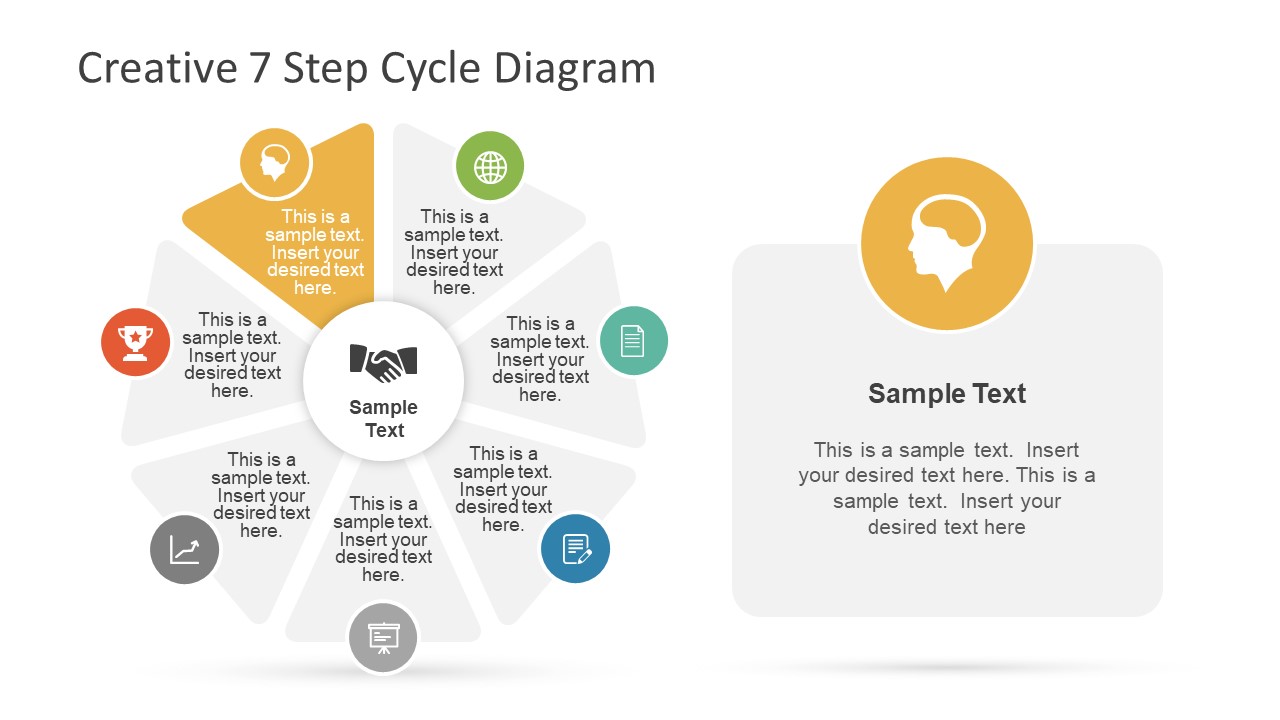 Creative 7 Step Cycle Diagram

This is a sample text. Insert your desired text here.

This is a sample text. Insert your desired text here.

This is a sample text. Insert your desired text here.

This is a sample text. Insert your desired text here.

This is a sample text. Insert your desired text here.

This is a sample text. Insert your desired text here.

This is a sample text. Insert your desired text here.

Sample Text

Sample Text

This is a sample text. Insert your desired text here. This is a sample text. Insert your desired text here