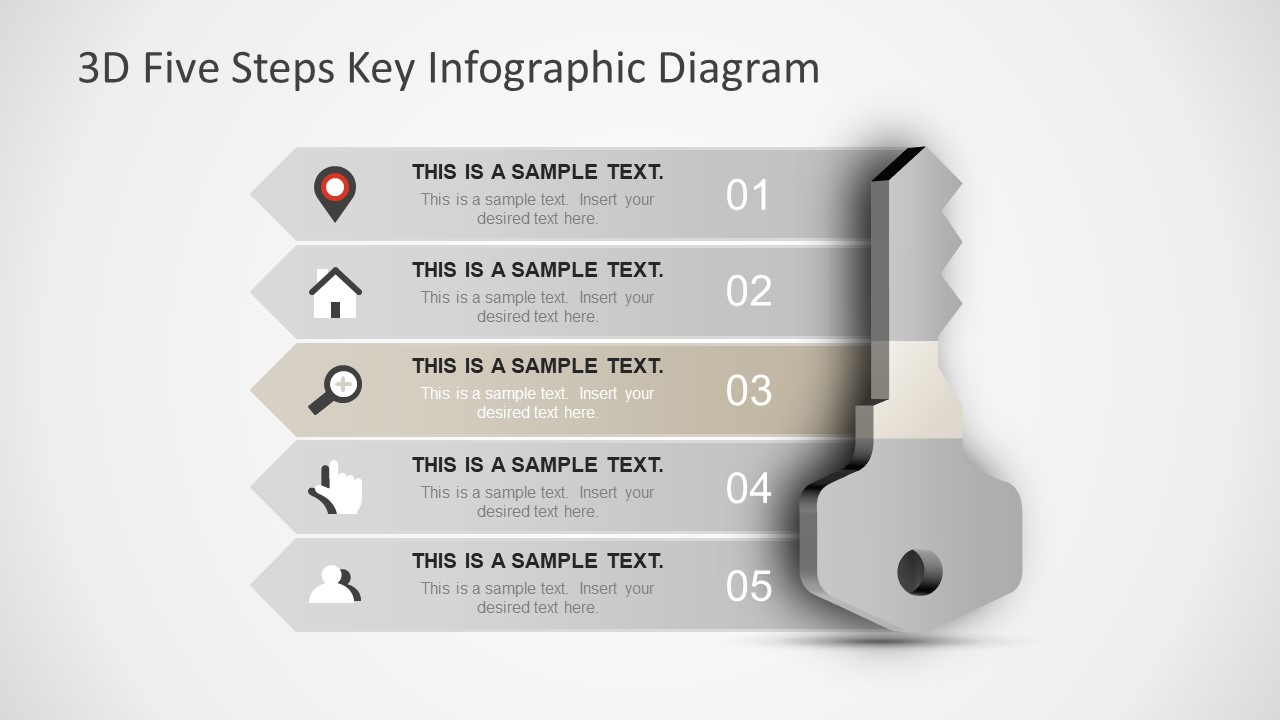 3D Five Steps Key Infographic Diagram

THIS IS A SAMPLE TEXT.
This is a sample text. Insert your desired text here.
01

THIS IS A SAMPLE TEXT.
This is a sample text. Insert your desired text here.
02

THIS IS A SAMPLE TEXT.
This is a sample text. Insert your desired text here.
03

THIS IS A SAMPLE TEXT.
This is a sample text. Insert your desired text here.
04

THIS IS A SAMPLE TEXT.
This is a sample text. Insert your desired text here.
05