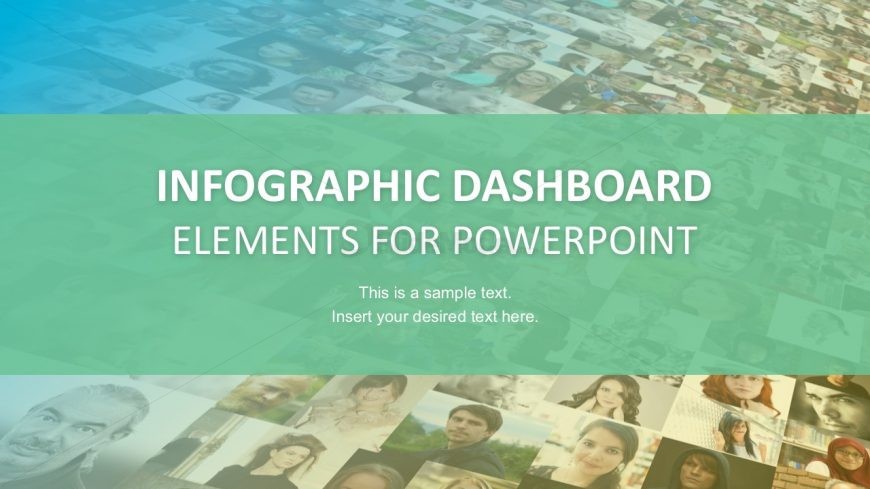 INFOGRAPHIC DASHBOARD
ELEMENTS FOR POWERPOINT

This is a sample text.
Insert your desired text here.