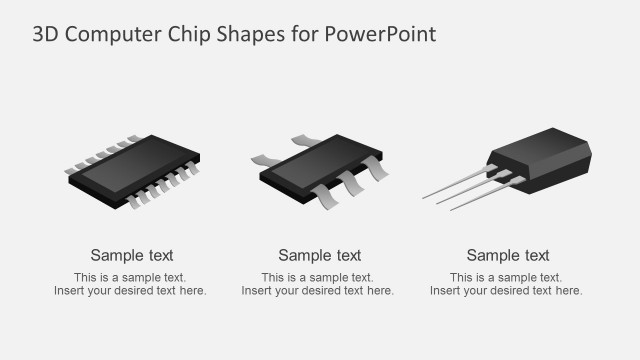 3D Computer Chip Shapes for PowerPoint

Sample text

This is a sample text. Insert your desired text here.

Sample text

This is a sample text. Insert your desired text here.

Sample text

This is a sample text. Insert your desired text here.