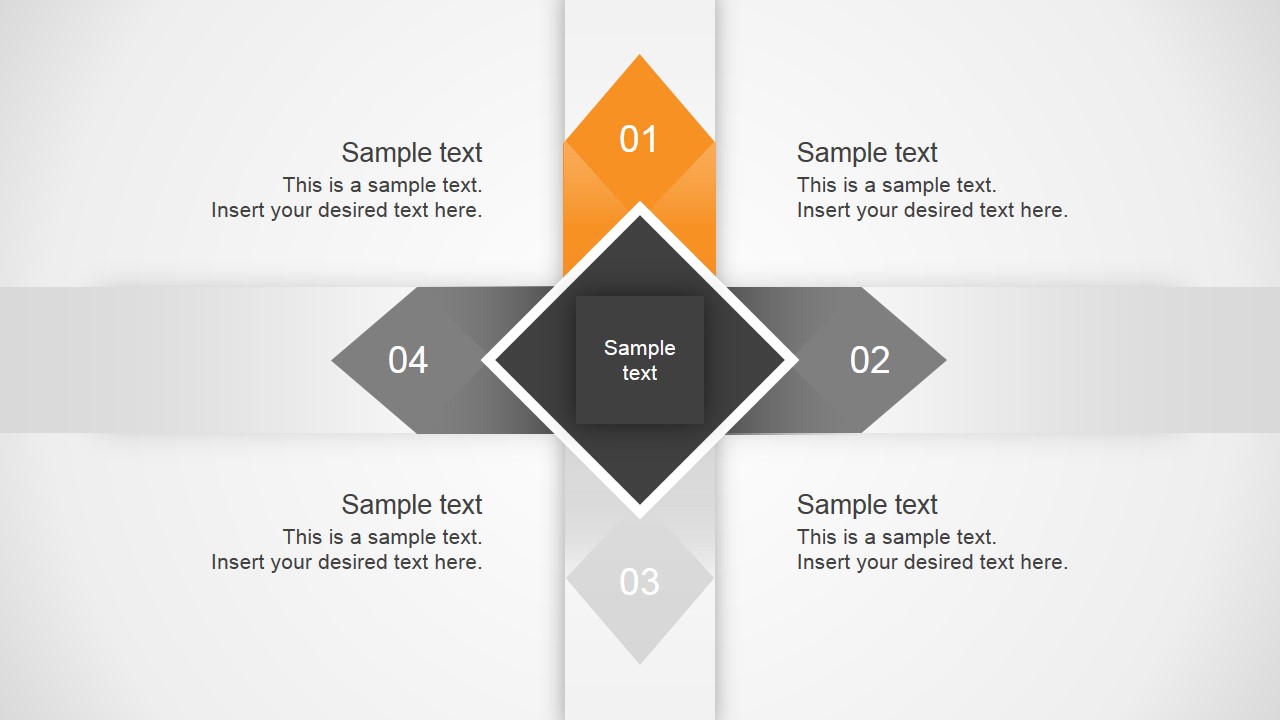 Sample text
This is a sample text.
Insert your desired text here.

01

Sample text
This is a sample text.
Insert your desired text here.

04

Sample text

02

Sample text
This is a sample text.
Insert your desired text here.

03

Sample text
This is a sample text.
Insert your desired text here.