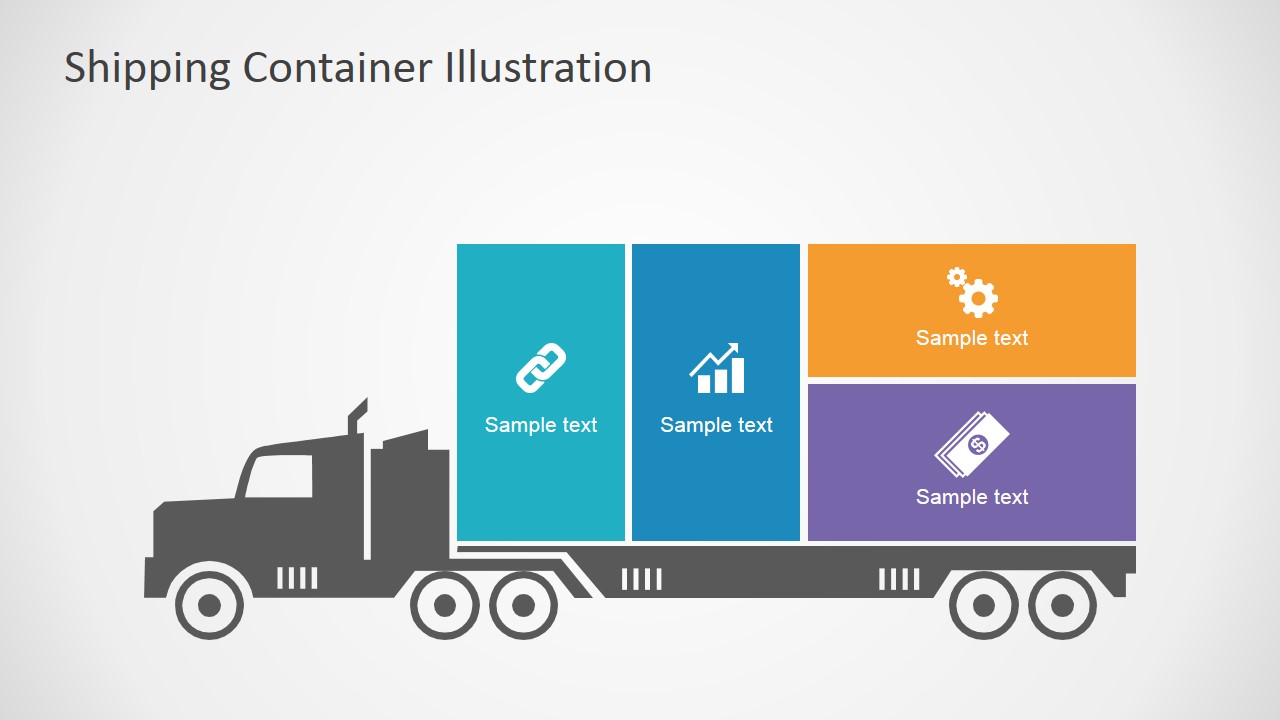 Shipping Container Illustration

Sample text

Sample text

Sample text

Sample text