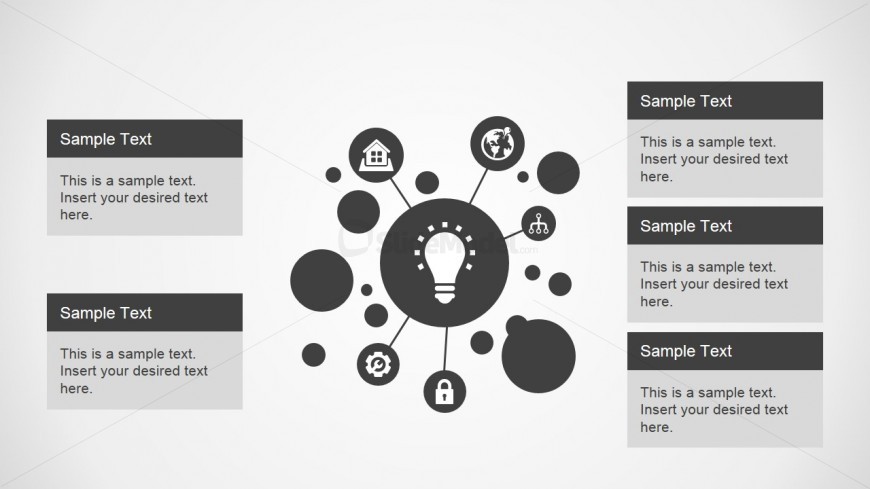 Sample Text

This is a sample text. Insert your desired text here.

Sample Text

This is a sample text. Insert your desired text here.

SlideModel.com

Sample Text

This is a sample text. Insert your desired text here.

Sample Text

This is a sample text. Insert your desired text here.

Sample Text

This is a sample text. Insert your desired text here.