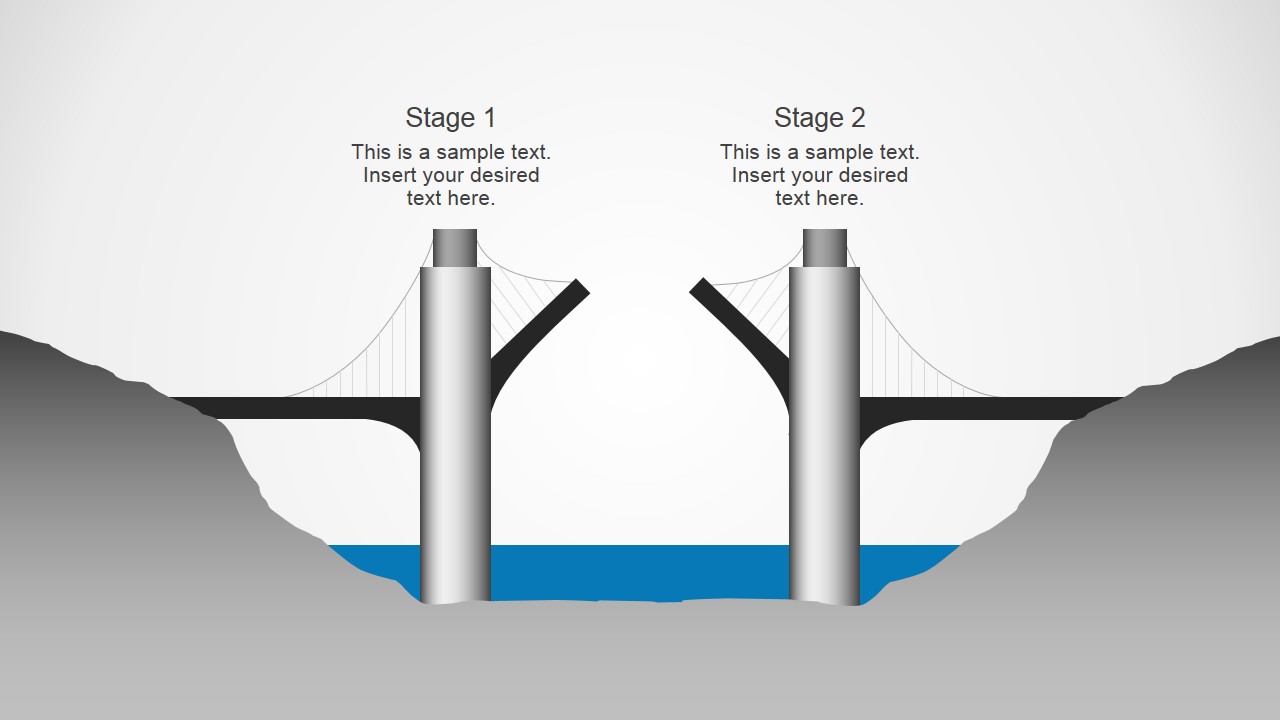 Stage 1

This is a sample text. Insert your desired text here.

Stage 2

This is a sample text. Insert your desired text here.