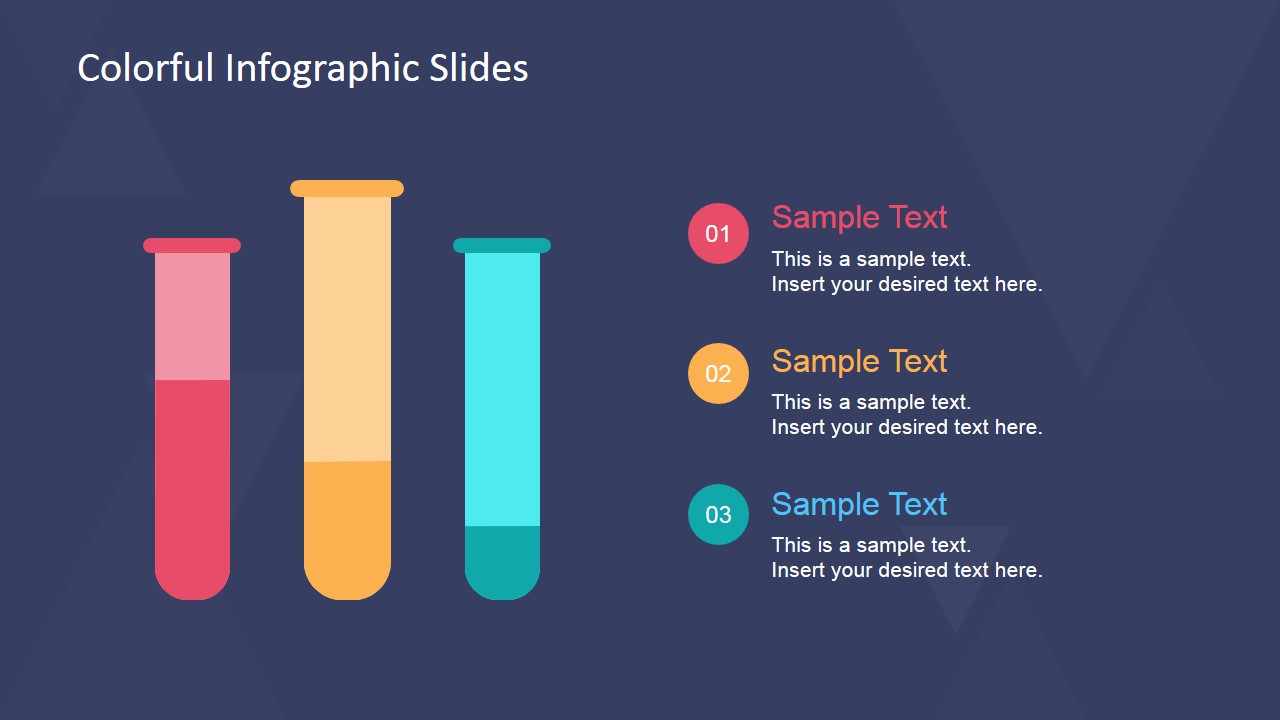 Colorful Infographic Slides

01 Sample Text
This is a sample text.
Insert your desired text here.

02 Sample Text
This is a sample text.
Insert your desired text here.

03 Sample Text
This is a sample text.
Insert your desired text here.