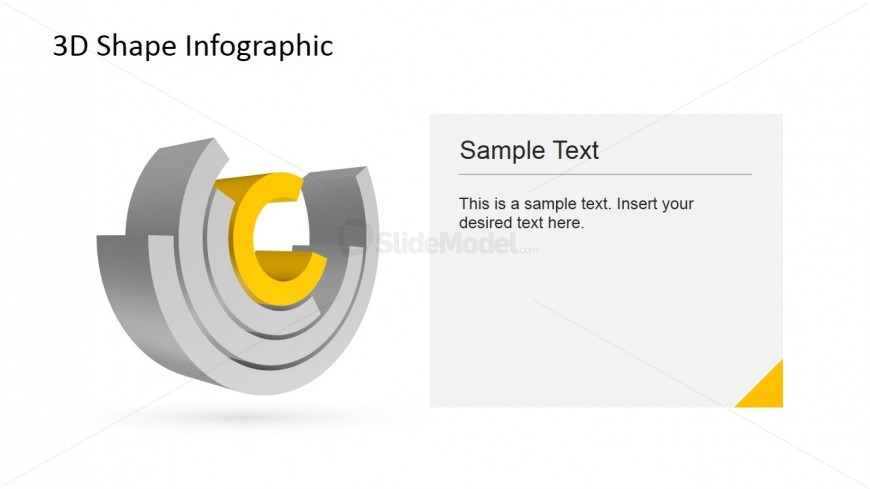 3D Shape Infographic

Sample Text

This is a sample text. Insert your desired text here.

SlideModel.com