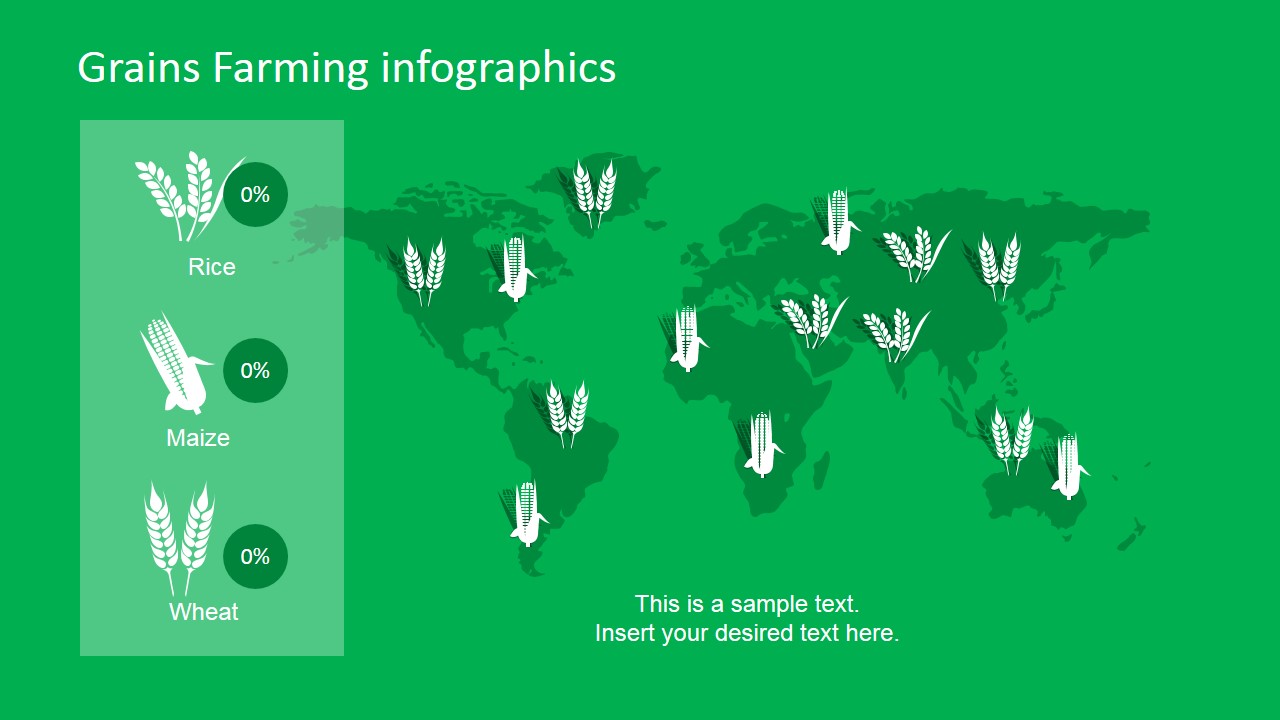 Grains Farming infographics

0%

Rice

0%

Maize

0%

Wheat

This is a sample text.
Insert your desired text here.