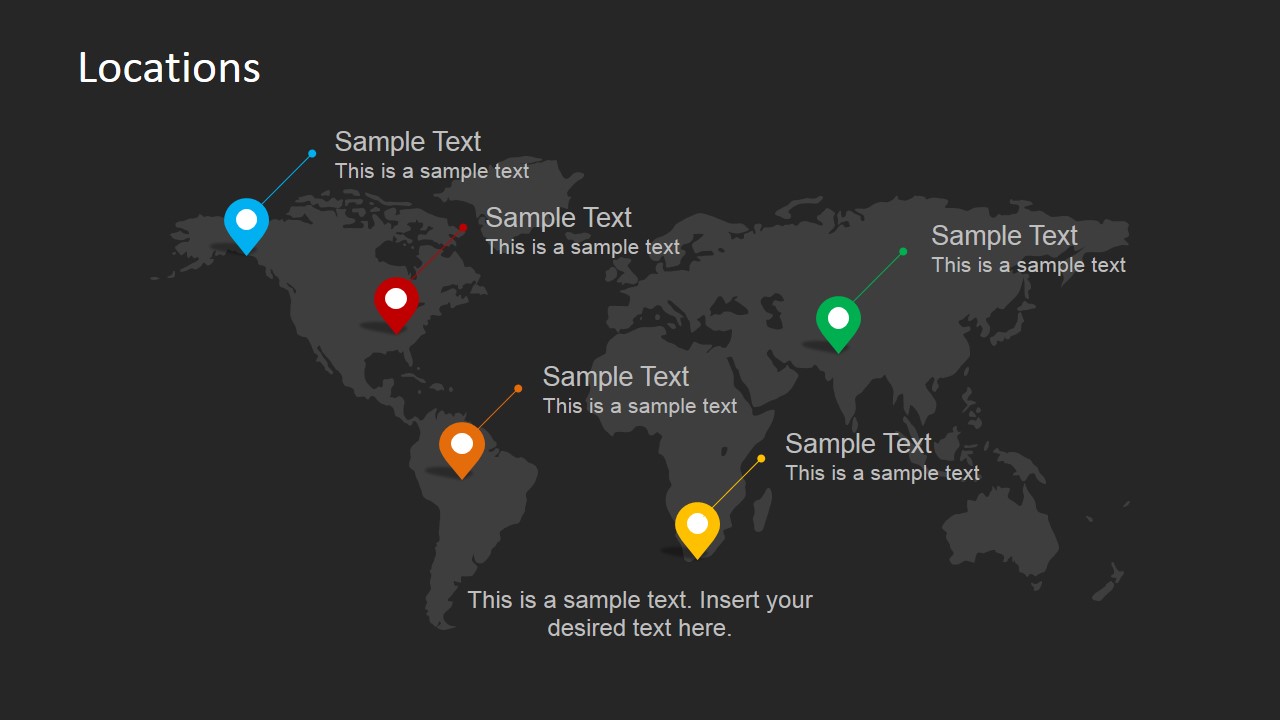 Locations

Sample Text
This is a sample text

Sample Text
This is a sample text

Sample Text
This is a sample text

Sample Text
This is a sample text

Sample Text
This is a sample text

This is a sample text. Insert your desired text here.