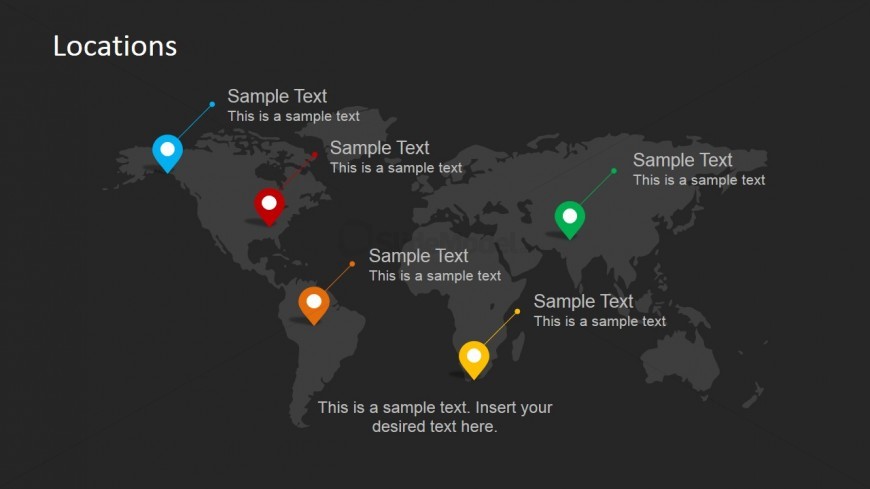 Locations

Sample Text
This is a sample text

Sample Text
This is a sample text

Sample Text
This is a sample text

Sample Text
This is a sample text

Sample Text
This is a sample text

This is a sample text. Insert your desired text here.