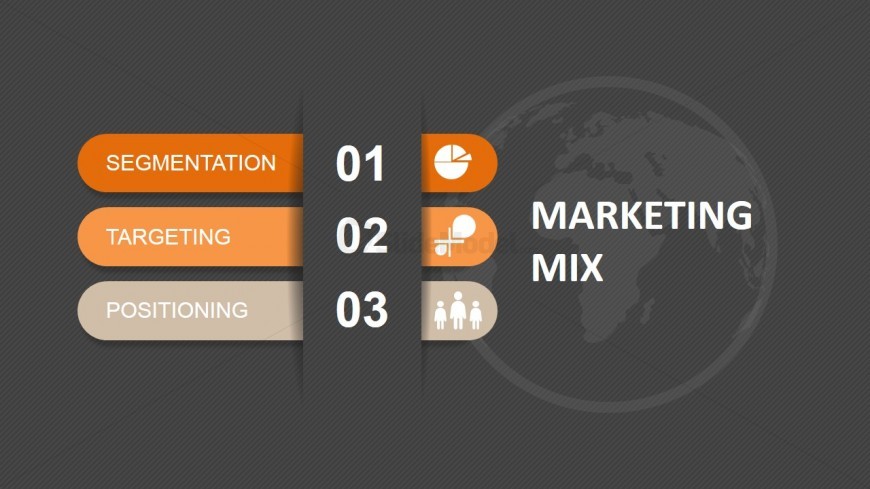 SEGMENTATION
01

TARGETING
02

POSITIONING
03

MARKETING MIX