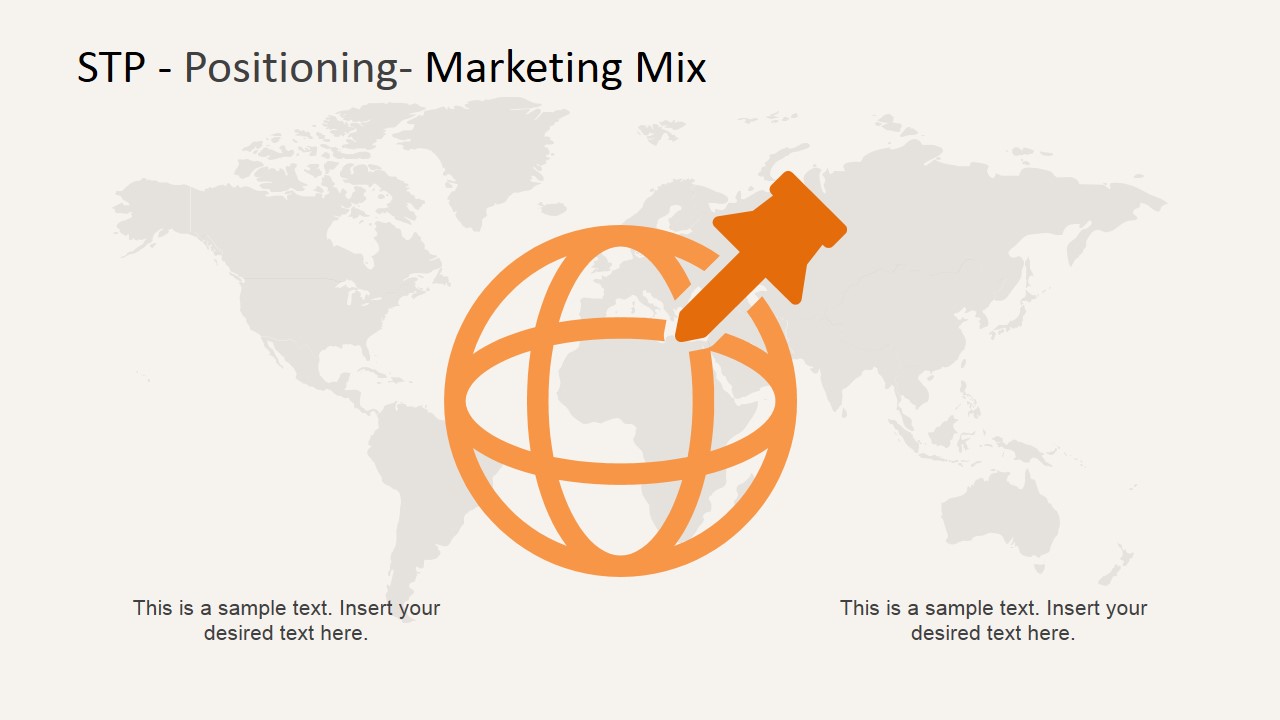 STP - Positioning- Marketing Mix

This is a sample text. Insert your desired text here.

This is a sample text. Insert your desired text here.