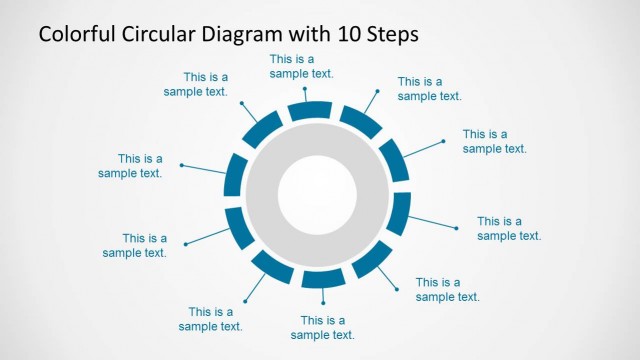 Colorful Circular Diagram with 10 Steps

This is a sample text.

This is a sample text.

This is a sample text.

This is a sample text.

This is a sample text.

This is a sample text.

This is a sample text.

This is a sample text.

This is a sample text.

This is a sample text.