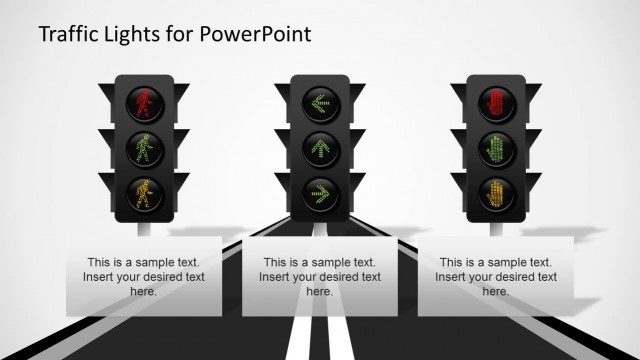 Traffic Lights for PowerPoint

This is a sample text. Insert your desired text here.

This is a sample text. Insert your desired text here.

This is a sample text. Insert your desired text here.