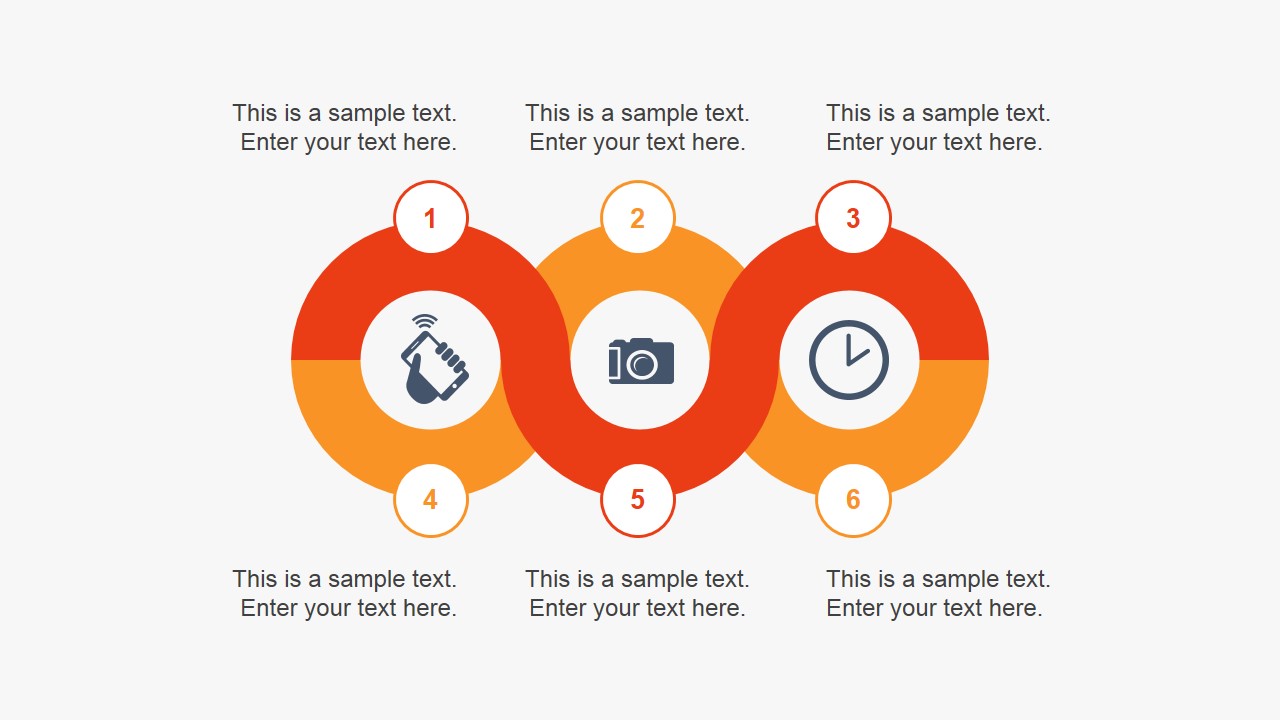 This is a sample text. Enter your text here.

This is a sample text. Enter your text here.

This is a sample text. Enter your text here.

1

2

3

4

5

6

This is a sample text. Enter your text here.

This is a sample text. Enter your text here.

This is a sample text. Enter your text here.