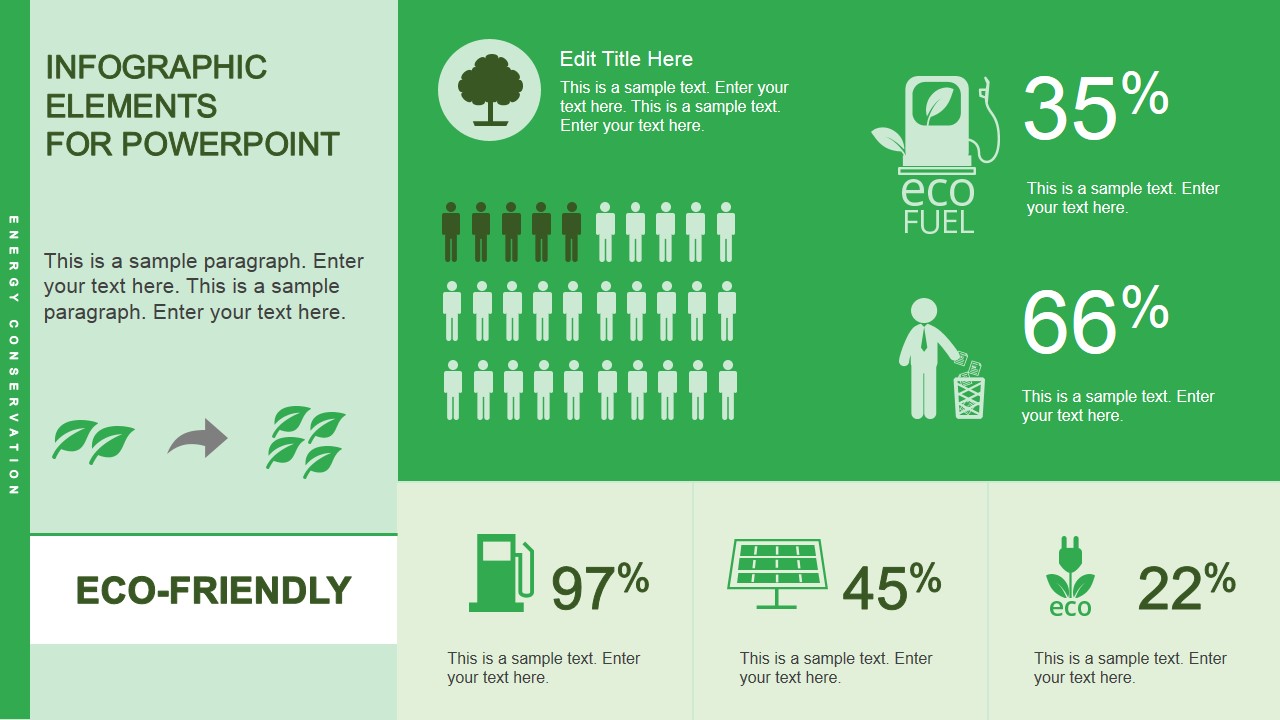 ENERGY CONSERVATION

INFOGRAPHIC ELEMENTS FOR POWERPOINT

This is a sample paragraph. Enter your text here. This is a sample paragraph. Enter your text here.

ECO-FRIENDLY

Edit Title Here

This is a sample text. Enter your text here. This is a sample text. Enter your text here.

eco FUEL

35%

This is a sample text. Enter your text here.

66%

This is a sample text. Enter your text here.

97%

This is a sample text. Enter your text here.

45%

This is a sample text. Enter your text here.

eco

22%

This is a sample text. Enter your text here.