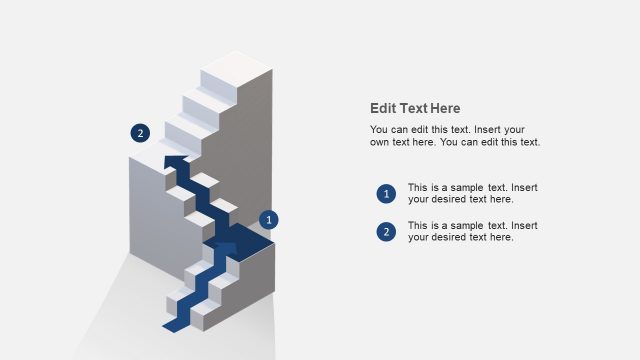 2

1

Edit Text Here

You can edit this text. Insert your own text here. You can edit this text.

1 This is a sample text. Insert your desired text here.

2 This is a sample text. Insert your desired text here.