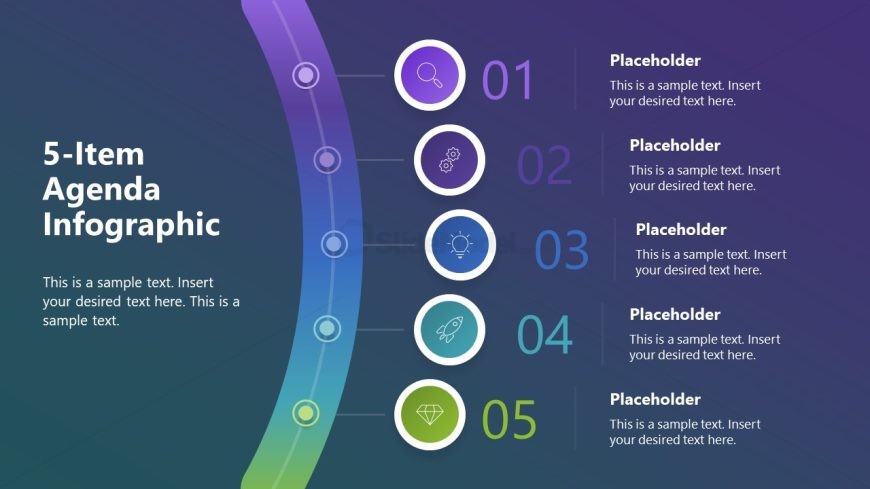 5-Item
Agenda
Infographic

This is a sample text. Insert your desired text here. This is a sample text.

01

Placeholder

This is a sample text. Insert your desired text here.

02

Placeholder

This is a sample text. Insert your desired text here.

03

Placeholder

This is a sample text. Insert your desired text here.

04

Placeholder

This is a sample text. Insert your desired text here.

05

Placeholder

This is a sample text. Insert your desired text here.