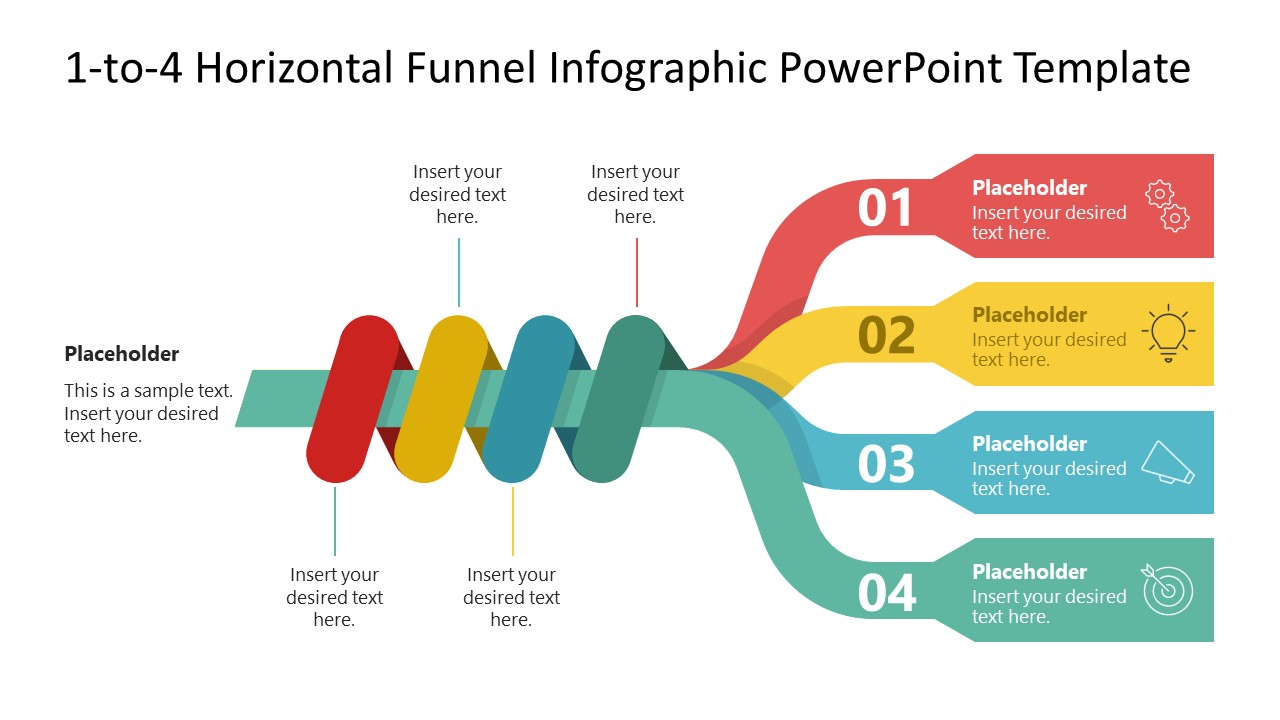 1-to-4 Horizontal Funnel Infographic PowerPoint Template

Insert your desired text here.

Insert your desired text here.

Placeholder

This is a sample text. Insert your desired text here.

Insert your desired text here.

Insert your desired text here.

01

Placeholder
Insert your desired text here.

02

Placeholder
Insert your desired text here.

03

Placeholder
Insert your desired text here.

04

Placeholder
Insert your desired text here.