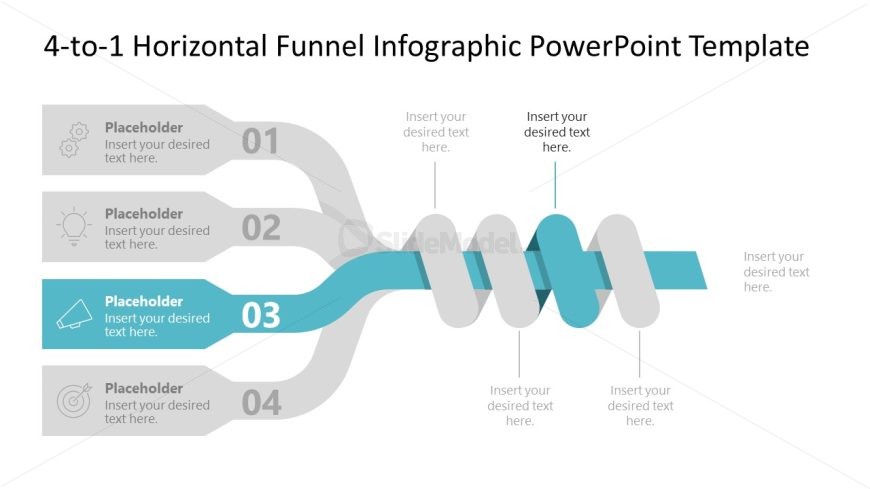 4-to-1 Horizontal Funnel Infographic PowerPoint Template

Placeholder
Insert your desired text here.
01

Placeholder
Insert your desired text here.
02

Placeholder
Insert your desired text here.
03

Placeholder
Insert your desired text here.
04

Insert your desired text here.

Insert your desired text here.

SlideModel

Insert your desired text here.

Insert your desired text here.

Insert your desired text here.