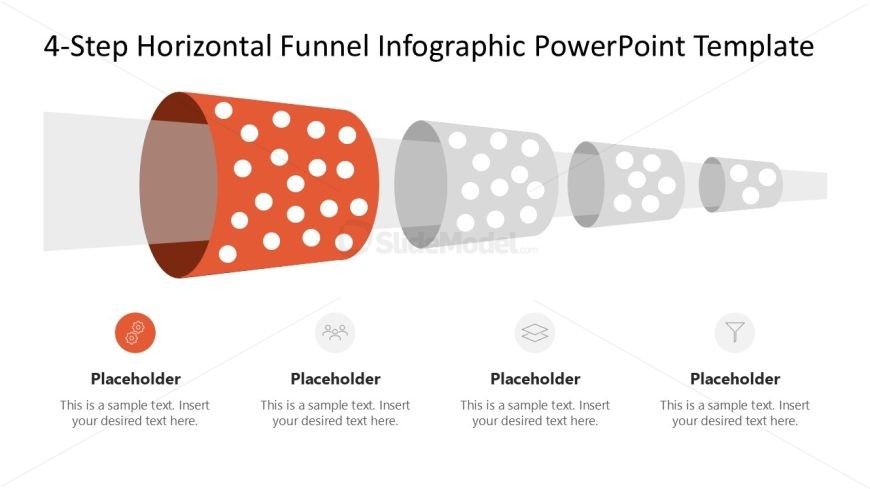 4-Step Horizontal Funnel Infographic PowerPoint Template

SlideModel.com

Placeholder

This is a sample text. Insert your desired text here.

Placeholder

This is a sample text. Insert your desired text here.

Placeholder

This is a sample text. Insert your desired text here.

Placeholder

This is a sample text. Insert your desired text here.