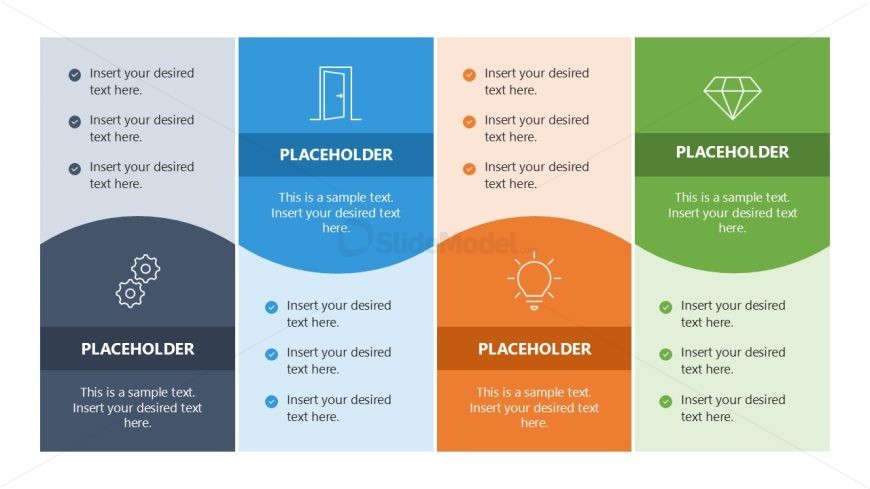 Insert your desired text here.

Insert your desired text here.

Insert your desired text here.

PLACEHOLDER

This is a sample text. Insert your desired text here.

PLACEHOLDER

This is a sample text. Insert your desired text here.

Insert your desired text here.

Insert your desired text here.

Insert your desired text here.

Insert your desired text here.

Insert your desired text here.

Insert your desired text here.

PLACEHOLDER

This is a sample text. Insert your desired text here.

PLACEHOLDER

This is a sample text. Insert your desired text here.

Insert your desired text here.

Insert your desired text here.

Insert your desired text here.

SlideModel