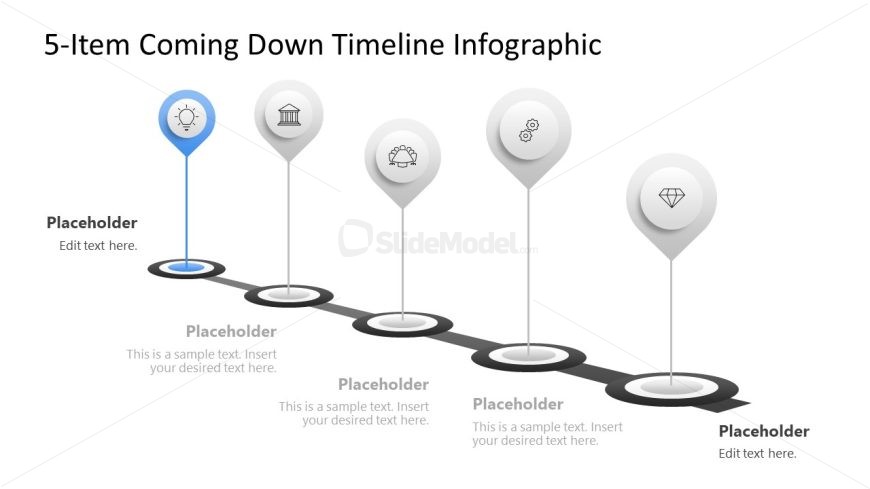 5-Item Coming Down Timeline Infographic

Placeholder
Edit text here.

SlideModel.com

Placeholder
This is a sample text. Insert your desired text here.

Placeholder
This is a sample text. Insert your desired text here.

Placeholder
This is a sample text. Insert your desired text here.

Placeholder
Edit text here.