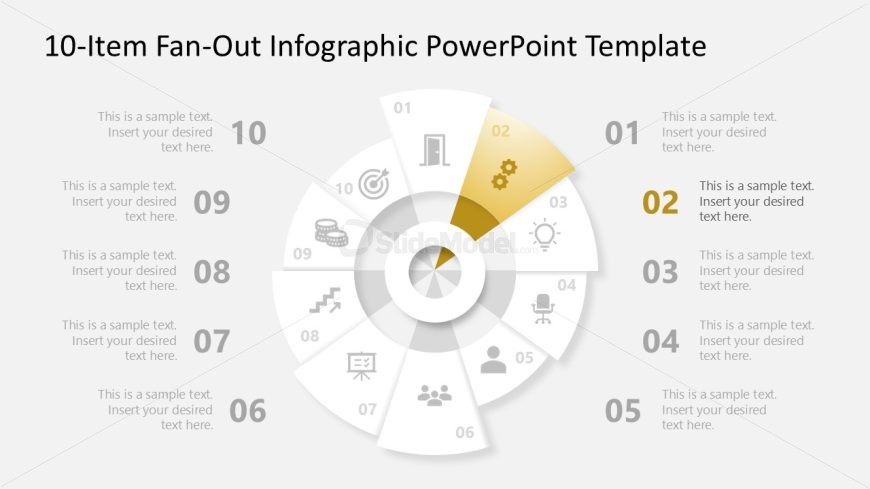 10-Item Fan-Out Infographic PowerPoint Template

This is a sample text. Insert your desired text here. 10

This is a sample text. Insert your desired text here. 09

This is a sample text. Insert your desired text here. 08

This is a sample text. Insert your desired text here. 07

This is a sample text. Insert your desired text here. 06

01 02 03 04 05 06 07 08 09 10

SlideModel.com

01 This is a sample text. Insert your desired text here.

02 This is a sample text. Insert your desired text here.

03 This is a sample text. Insert your desired text here.

04 This is a sample text. Insert your desired text here.

05 This is a sample text. Insert your desired text here.