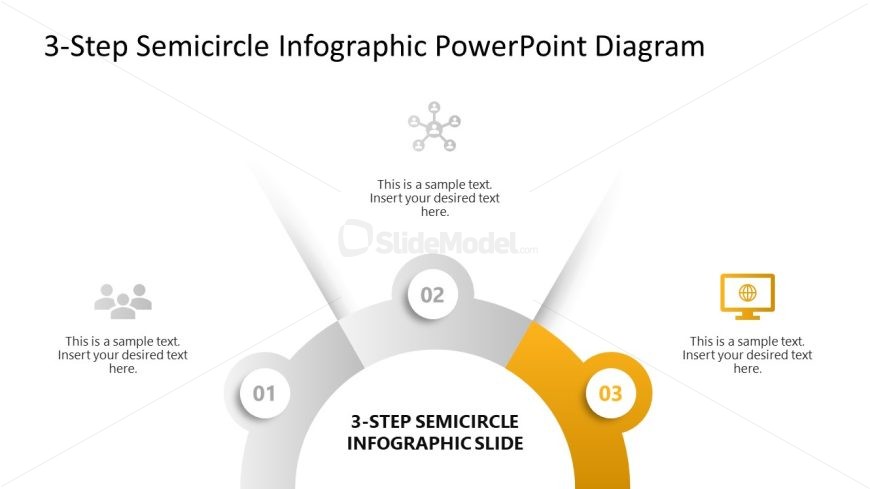 3-Step Semicircle Infographic PowerPoint Diagram

This is a sample text. Insert your desired text here.

SlideModel.com

This is a sample text. Insert your desired text here.

02

This is a sample text. Insert your desired text here.

01

03

3-STEP SEMICIRCLE INFOGRAPHIC SLIDE