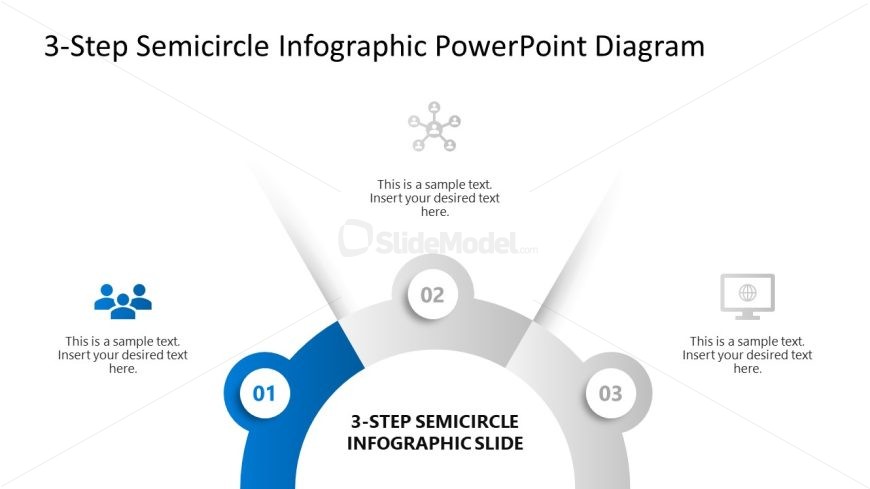 3-Step Semicircle Infographic PowerPoint Diagram

This is a sample text. Insert your desired text here.

SlideModel.com

This is a sample text. Insert your desired text here.

02

This is a sample text. Insert your desired text here.

01

03

3-STEP SEMICIRCLE INFOGRAPHIC SLIDE