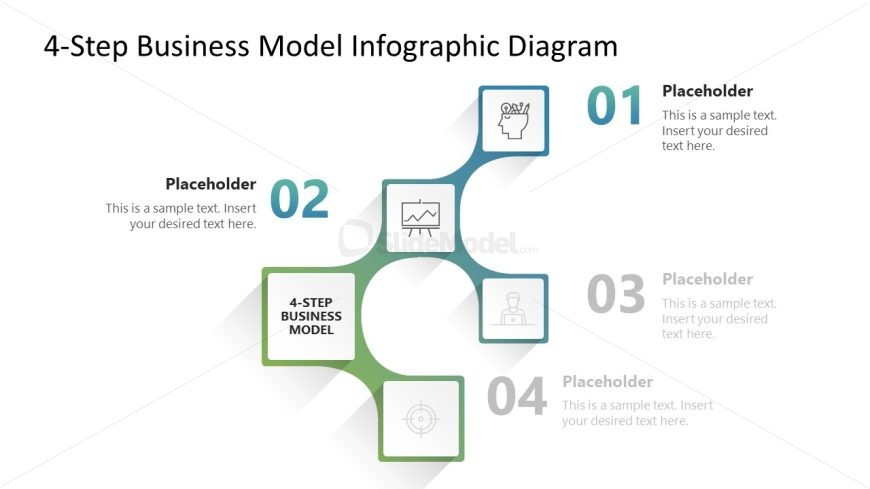 4-Step Business Model Infographic Diagram

01
Placeholder
This is a sample text. Insert your desired text here.

Placeholder
This is a sample text. Insert your desired text here.
02

SlideModel.com

4-STEP BUSINESS MODEL

03
Placeholder
This is a sample text. Insert your desired text here.

04
Placeholder
This is a sample text. Insert your desired text here.