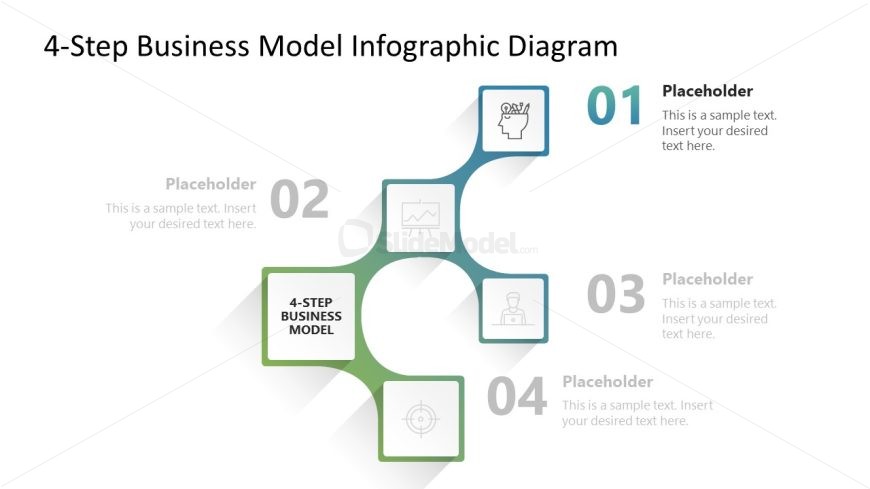 4-Step Business Model Infographic Diagram

01

Placeholder

This is a sample text. Insert your desired text here.

Placeholder

This is a sample text. Insert your desired text here.

02

SlideModel.com

4-STEP BUSINESS MODEL

03

Placeholder

This is a sample text. Insert your desired text here.

04

Placeholder

This is a sample text. Insert your desired text here.