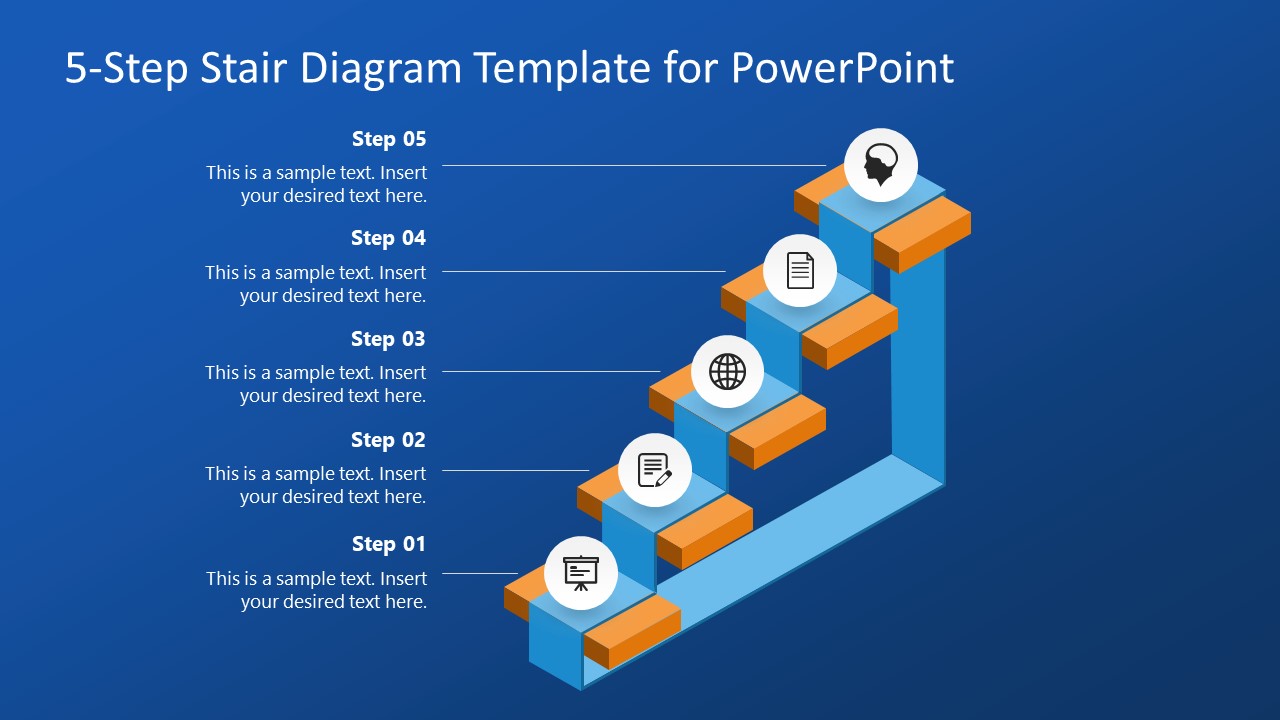 5-Step Stair Diagram Template for PowerPoint

Step 05
This is a sample text. Insert your desired text here.

Step 04
This is a sample text. Insert your desired text here.

Step 03
This is a sample text. Insert your desired text here.

Step 02
This is a sample text. Insert your desired text here.

Step 01
This is a sample text. Insert your desired text here.