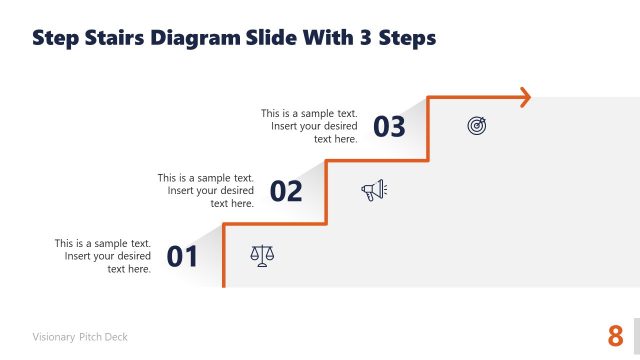 Step Stairs Diagram Slide With 3 Steps

This is a sample text. Insert your desired text here.

03

This is a sample text. Insert your desired text here.

02

This is a sample text. Insert your desired text here.

01

Visionary Pitch Deck

8