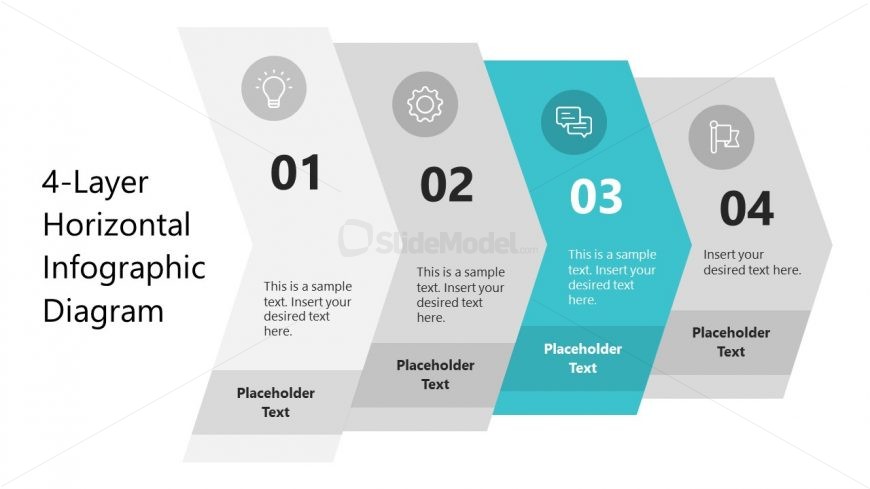 4-Layer Horizontal Infographic Diagram

01

This is a sample text. Insert your desired text here.

Placeholder Text

02

This is a sample text. Insert your desired text here.

Placeholder Text

SlideModel.com

03

This is a sample text. Insert your desired text here.

Placeholder Text

04

Insert your desired text here.

Placeholder Text