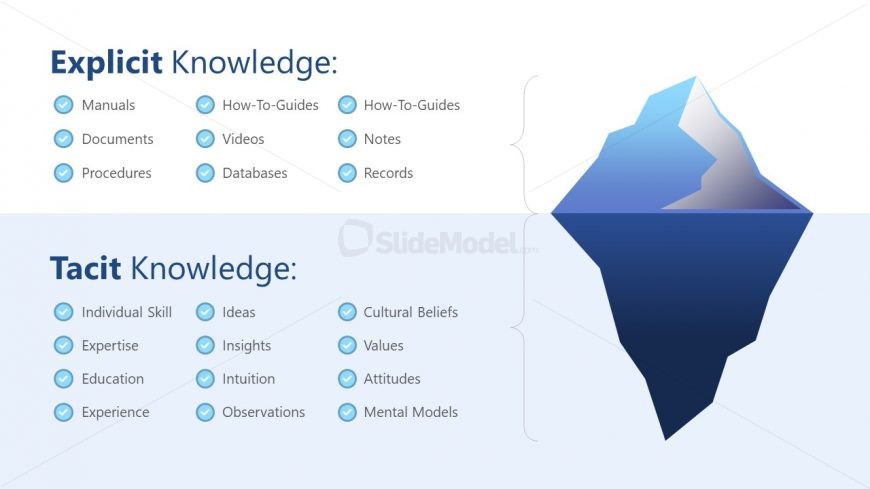 Explicit Knowledge:

Manuals
Documents
Procedures

How-To-Guides
Videos
Databases

How-To-Guides
Notes
Records

SlideModel.com

Tacit Knowledge:

Individual Skill
Expertise
Education
Experience

Ideas
Insights
Intuition
Observations

Cultural Beliefs
Values
Attitudes
Mental Models