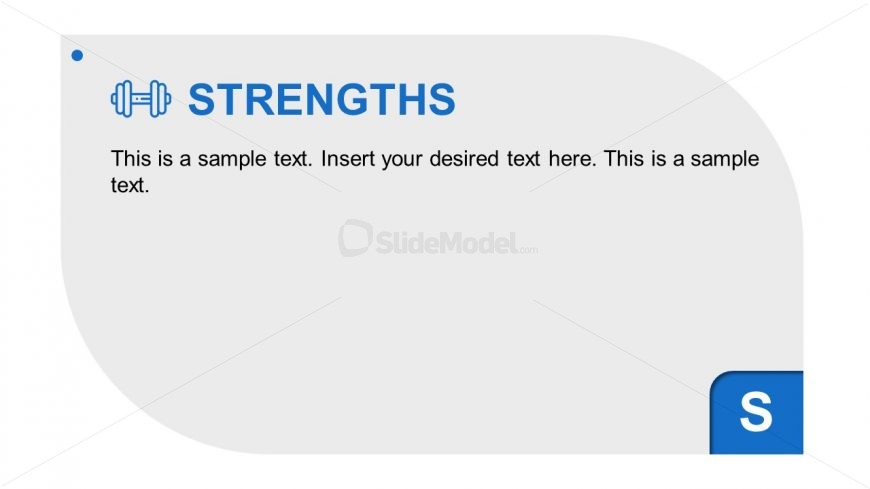 STRENGTHS

This is a sample text. Insert your desired text here. This is a sample text.

SlideModel.com

S