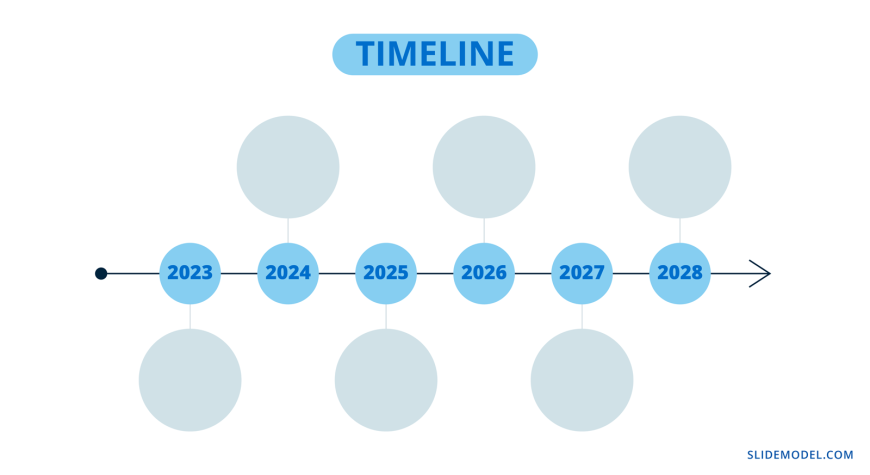 TIMELINE

2023
2024
2025
2026
2027
2028

SLIDEMODEL.COM