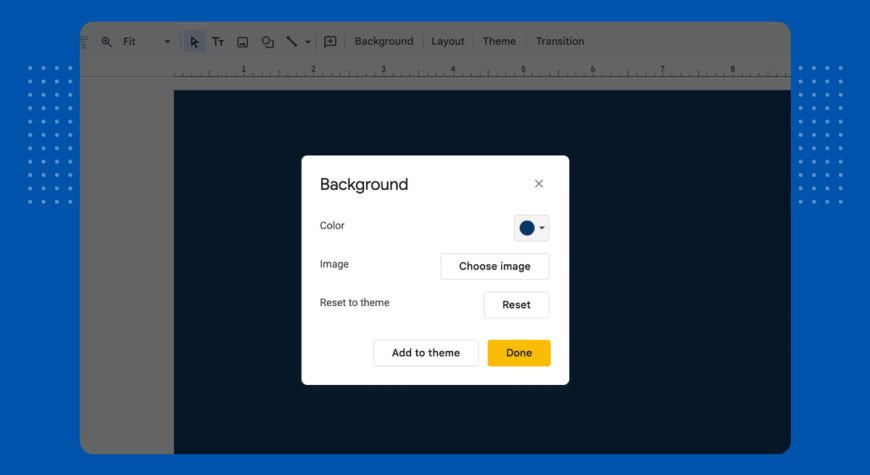 Fit Background Layout Theme Transition

1 2 3 4 5 6 7 8

Background

Color

Image Choose image

Reset to theme Reset

Add to theme Done