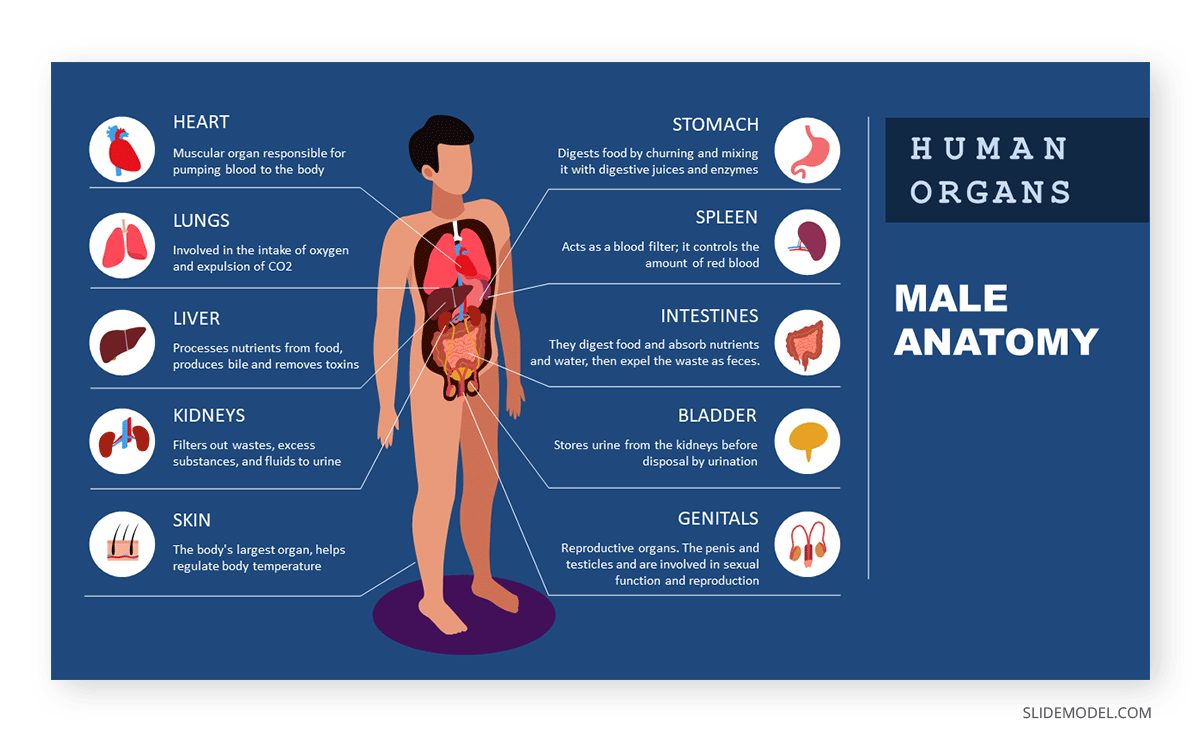 HEART
Muscular organ responsible for pumping blood to the body

LUNGS
Involved in the intake of oxygen and expulsion of CO2

LIVER
Processes nutrients from food, produces bile and removes toxins

KIDNEYS
Filters out wastes, excess substances, and fluids to urine

SKIN
The body's largest organ, helps regulate body temperature

STOMACH
Digests food by churning and mixing it with digestive juices and enzymes

SPLEEN
Acts as a blood filter; it controls the amount of red blood

INTESTINES
They digest food and absorb nutrients and water, then expel the waste as feces.

BLADDER
Stores urine from the kidneys before disposal by urination

GENITALS
Reproductive organs. The penis and testicles and are involved in sexual function and reproduction

HUMAN ORGANS

MALE ANATOMY

SLIDEMODEL.COM